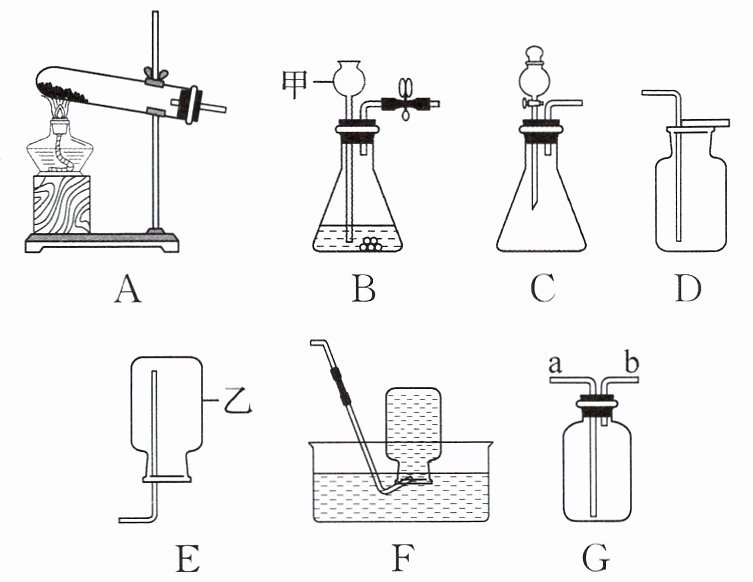 甲

A B C D

乙

a b

E F G