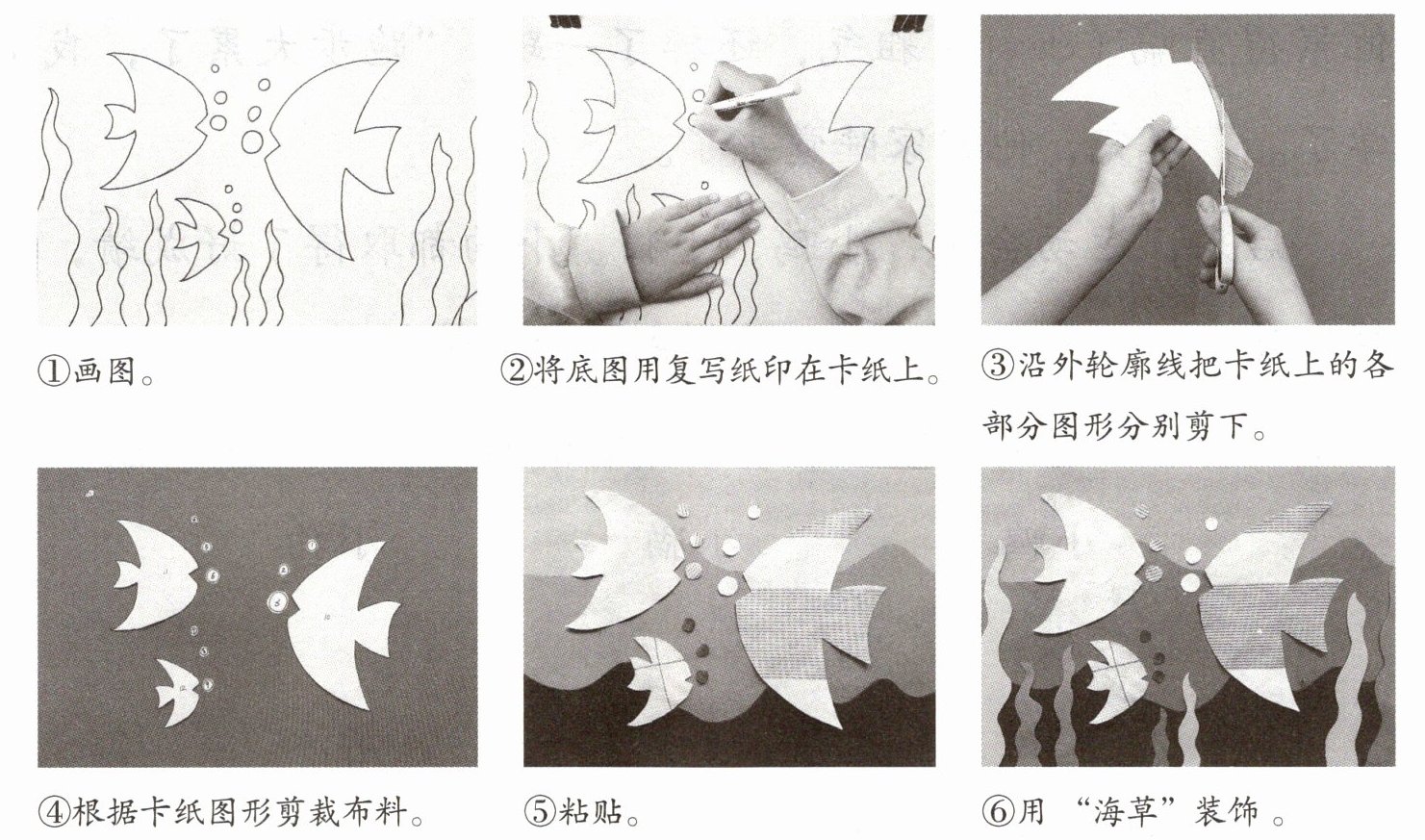 ①画图。

②将底图用复写纸印在卡纸上。

③沿外轮廓线把卡纸上的各部分图形分别剪下。

④根据卡纸图形剪裁布料。

⑤粘贴。

⑥用“海草”装饰。