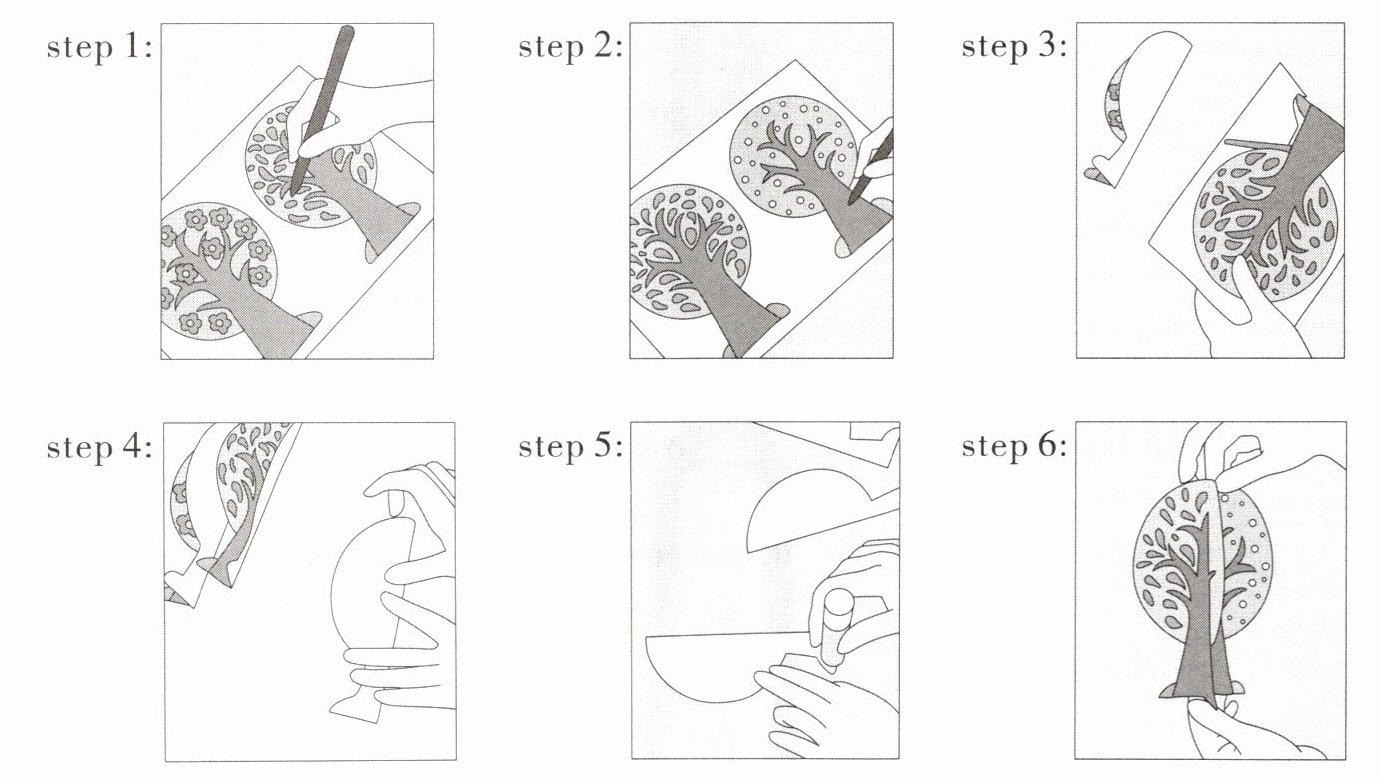 step 1:

step 2:

step 3:

step 4:

step 5:

step 6: