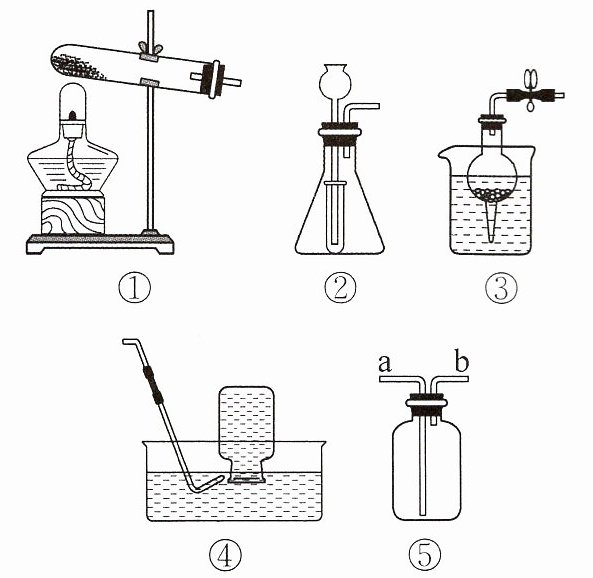 ①

②

③

④

a

b

⑤