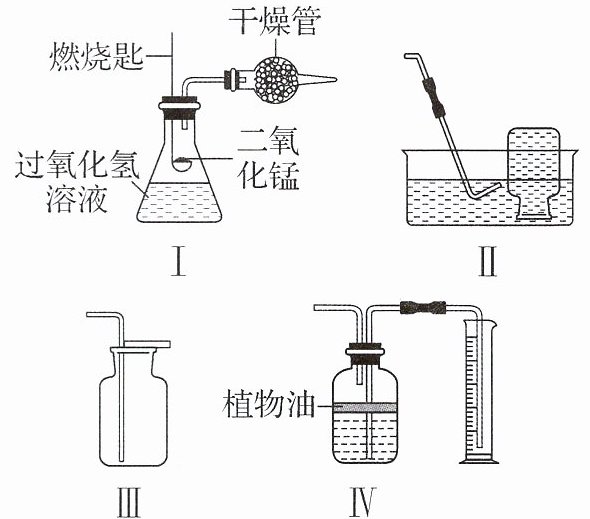 干燥管
燃烧匙
二氧化锰
过氧化氢溶液
Ⅰ
Ⅱ
Ⅲ
植物油
Ⅳ