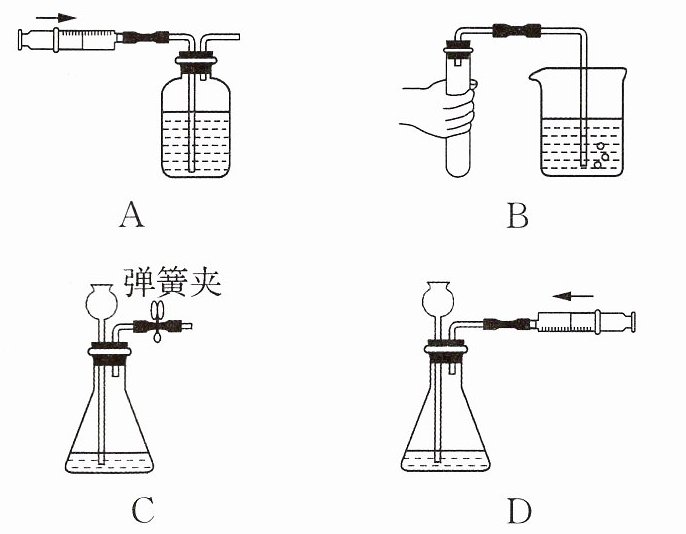 A

B

弹簧夹

C

D