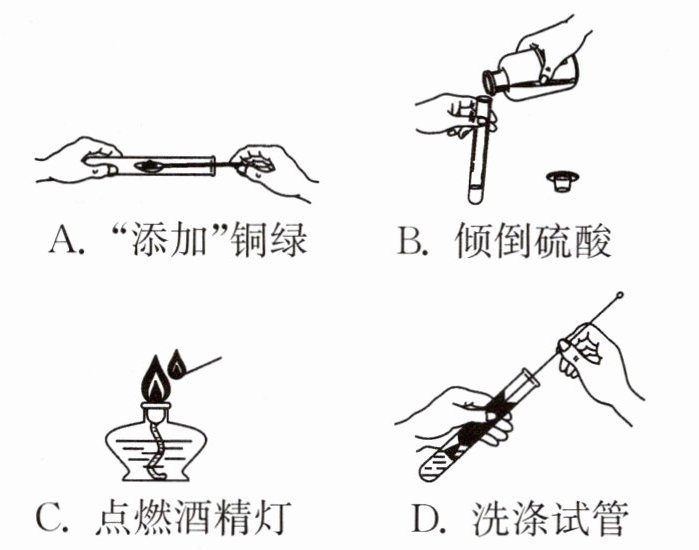 A. “添加”铜绿

B. 倾倒硫酸

C. 点燃酒精灯

D. 洗涤试管