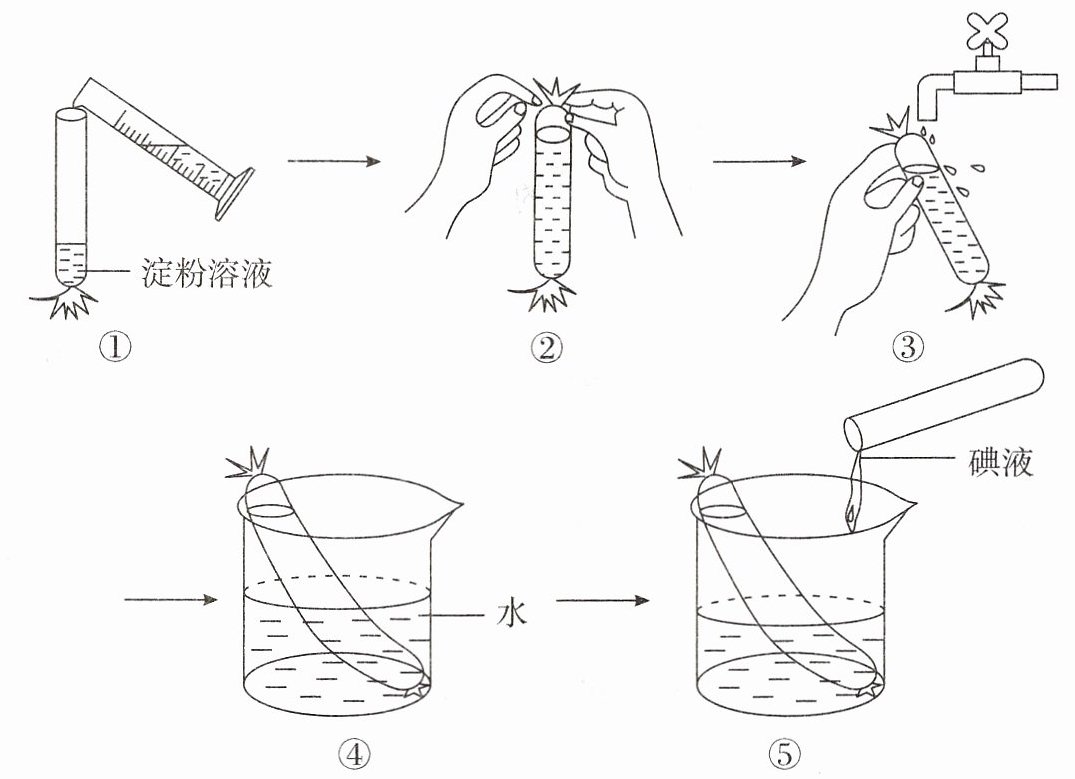 淀粉溶液
①
②
③
水
④
碘液
⑤