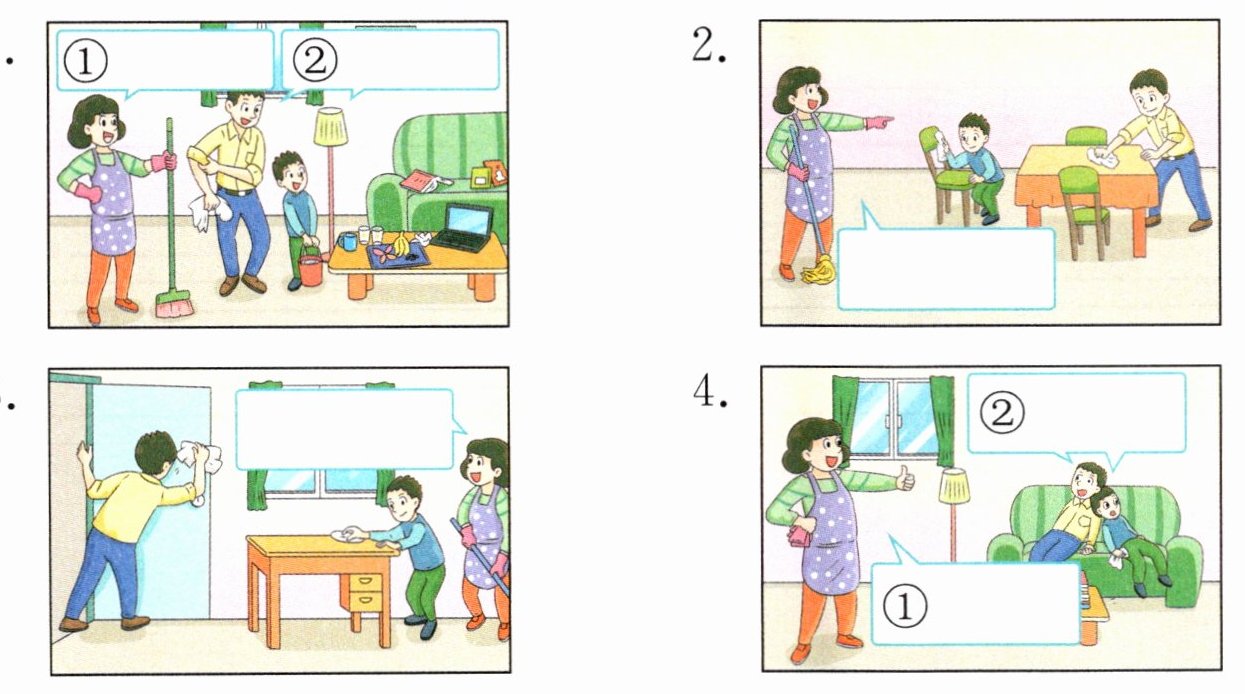 .
①
②

2.

.

4.
②
①