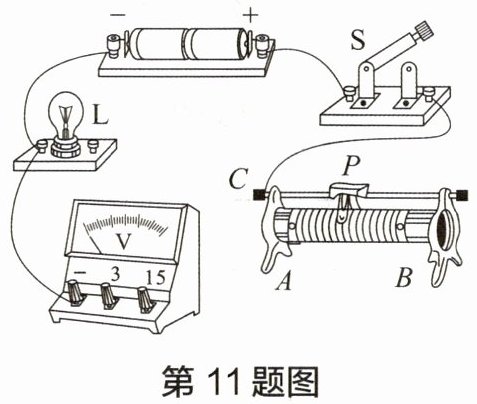 −
+
S
L
C
P
V
−
3
15
A
B
第 11 题图