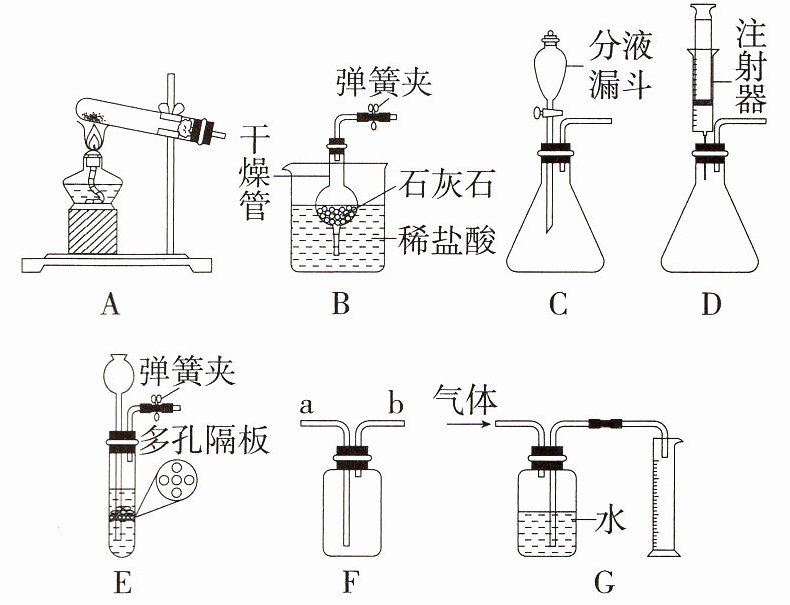 A

弹簧夹
干燥管
石灰石
稀盐酸
B

分液漏斗
C

注射器
D

弹簧夹
多孔隔板
E

a
b
F

气体
水
G