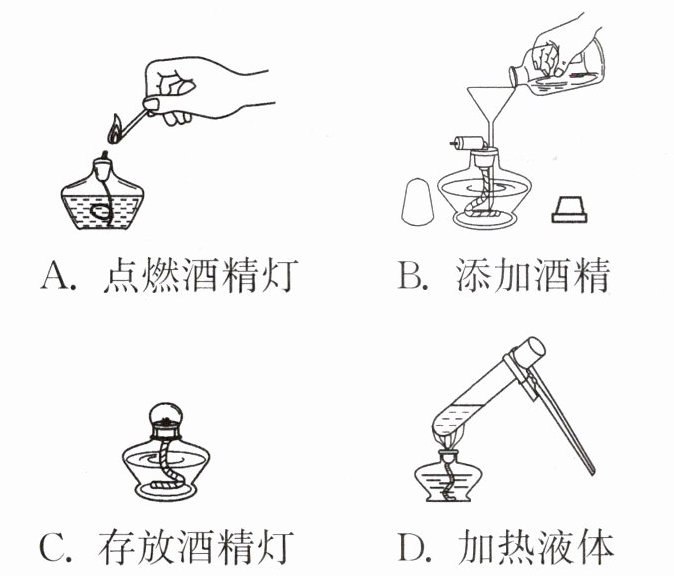 A. 点燃酒精灯

B. 添加酒精

C. 存放酒精灯

D. 加热液体