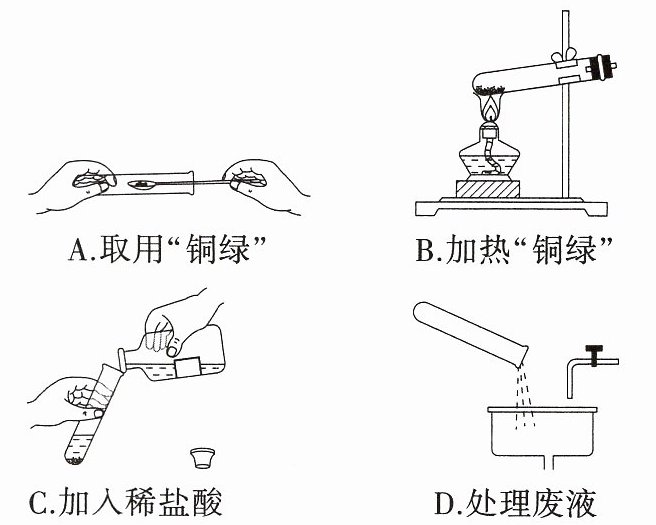 A.取用“铜绿”

B.加热“铜绿”

C.加入稀盐酸

D.处理废液