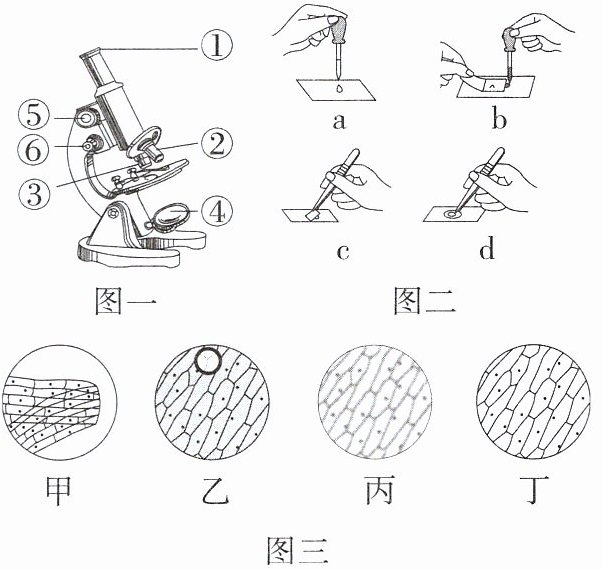 ①
⑤
⑥
②
③
④
图一

a
b
c
d
图二

甲
乙
丙
丁
图三