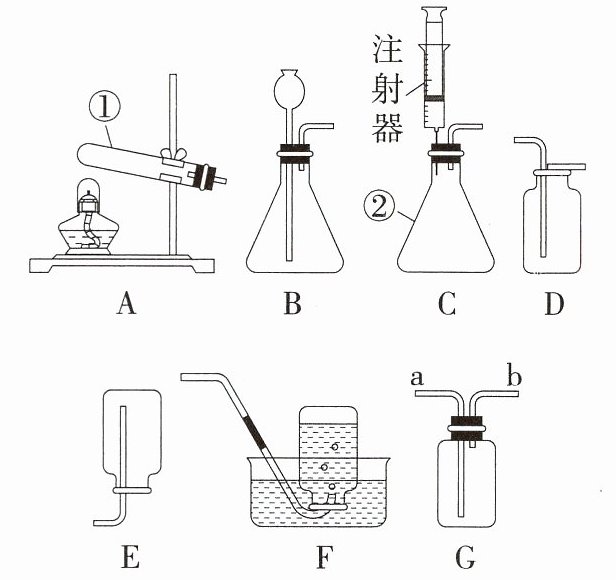 ①
注射器
②
A B C D
a b
E F G