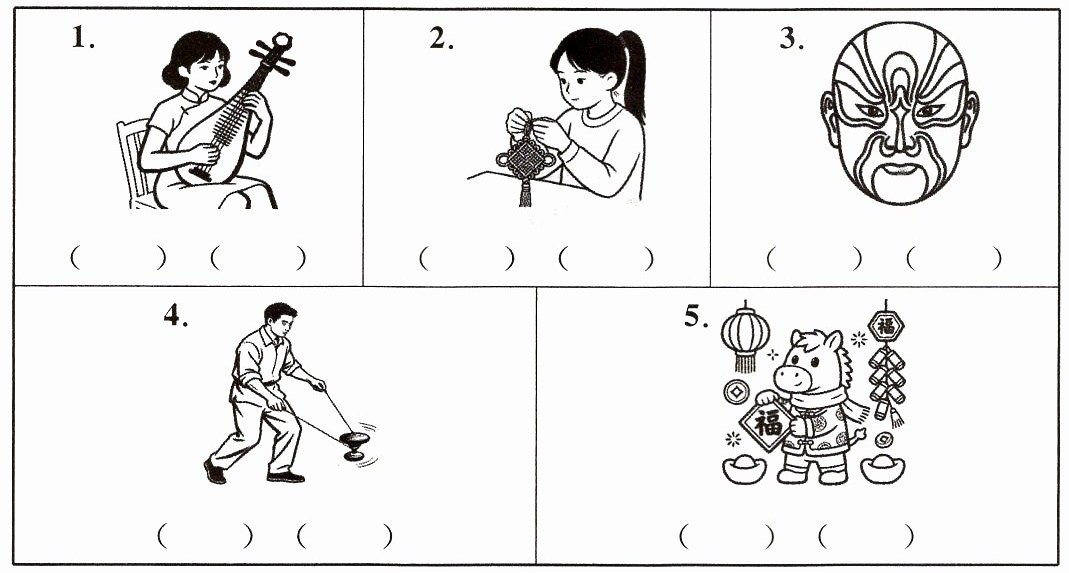 1.

(　　) (　　)

2.

(　　) (　　)

3.

(　　) (　　)

4.

(　　) (　　)

5.

福

福

(　　) (　　)