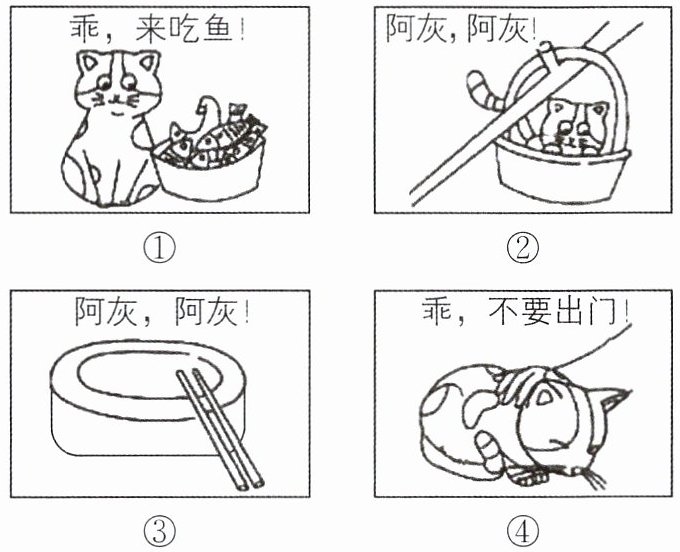 乖，来吃鱼！

①

阿灰，阿灰！

②

阿灰，阿灰！

③

乖，不要出门！

④