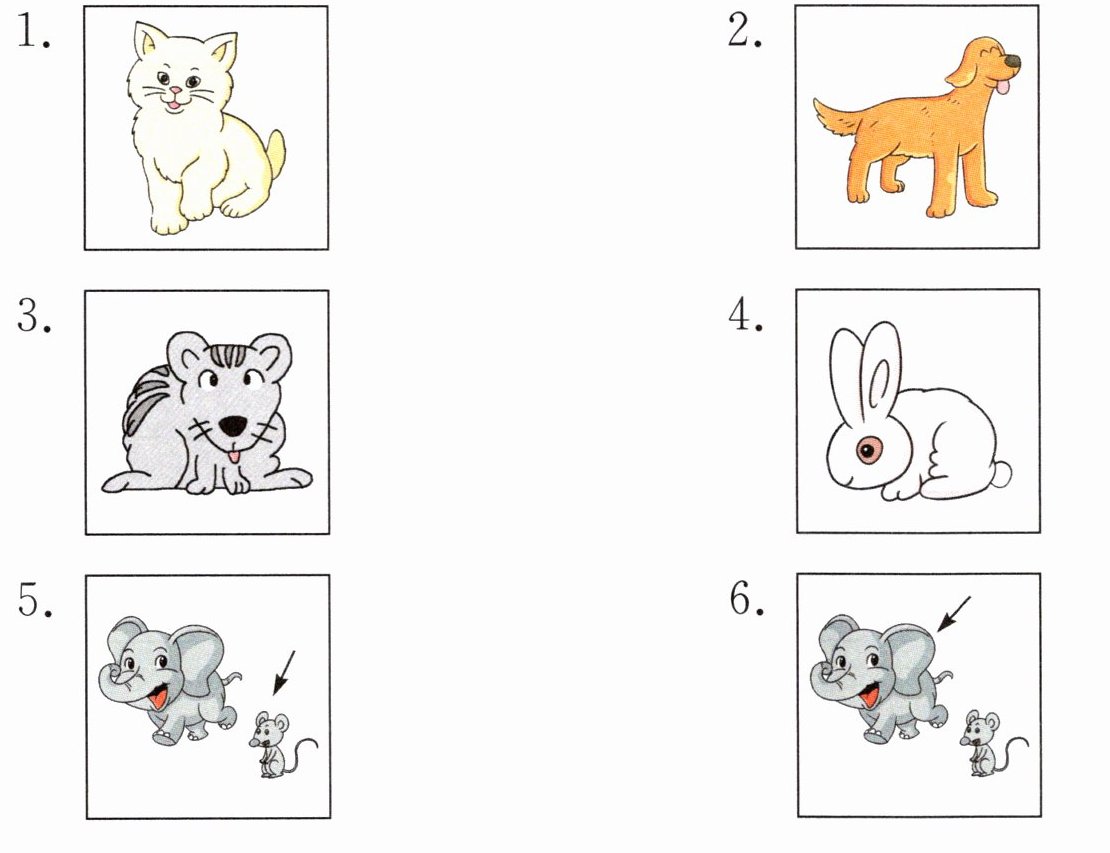 1.

2.

3.

4.

5.

6.