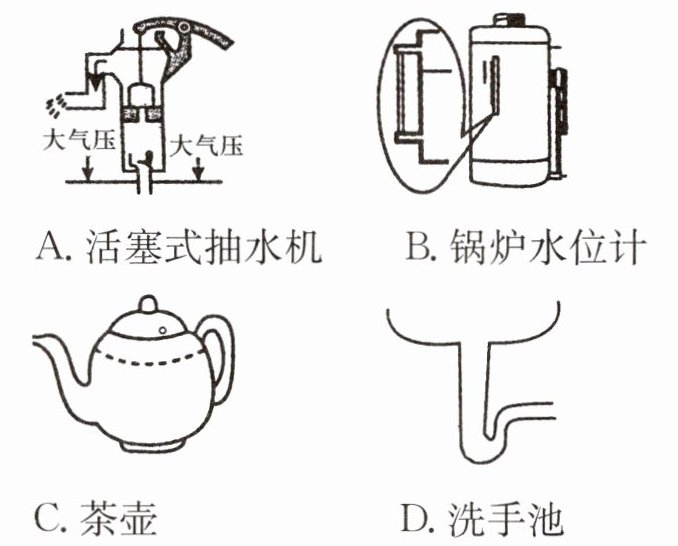 大气压
大气压

A. 活塞式抽水机

B. 锅炉水位计

C. 茶壶

D. 洗手池