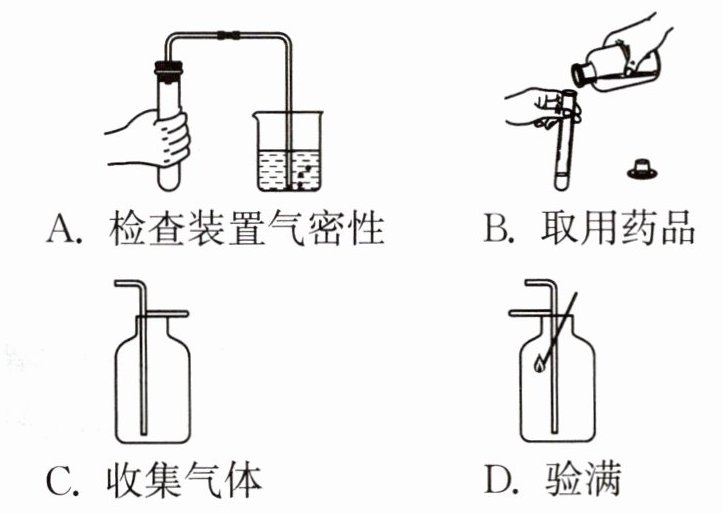 A. 检查装置气密性

B. 取用药品

C. 收集气体

D. 验满