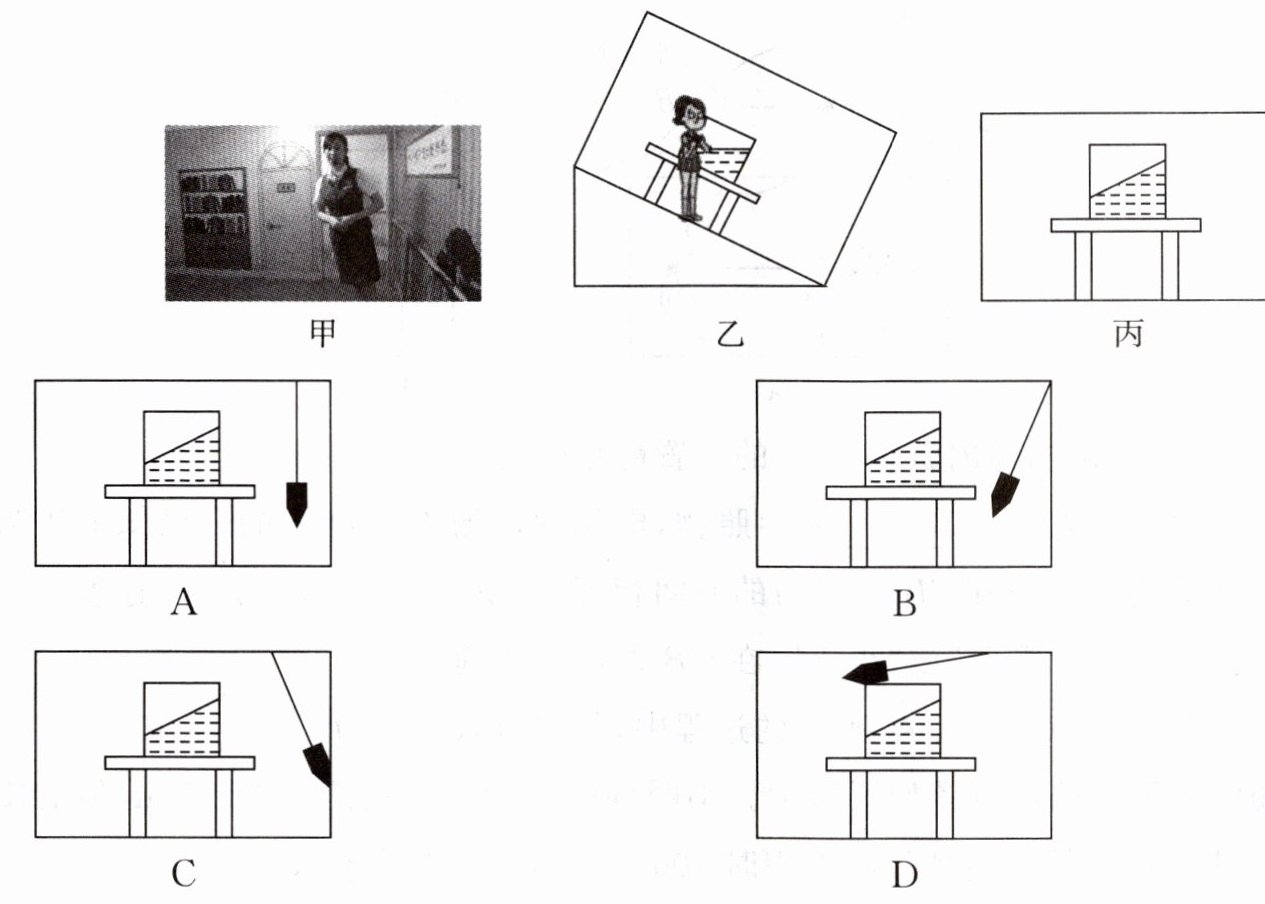 甲

乙

丙

A

B

C

D