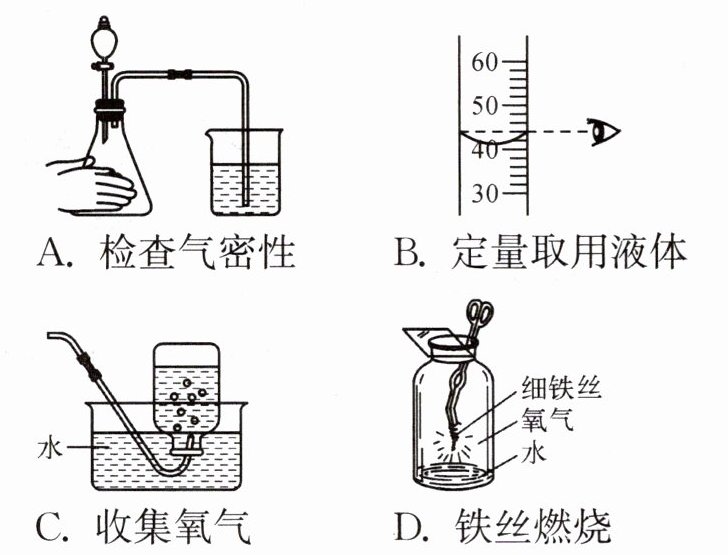 A. 检查气密性

60
50
40
30

B. 定量取用液体

水

C. 收集氧气

细铁丝
氧气
水

D. 铁丝燃烧