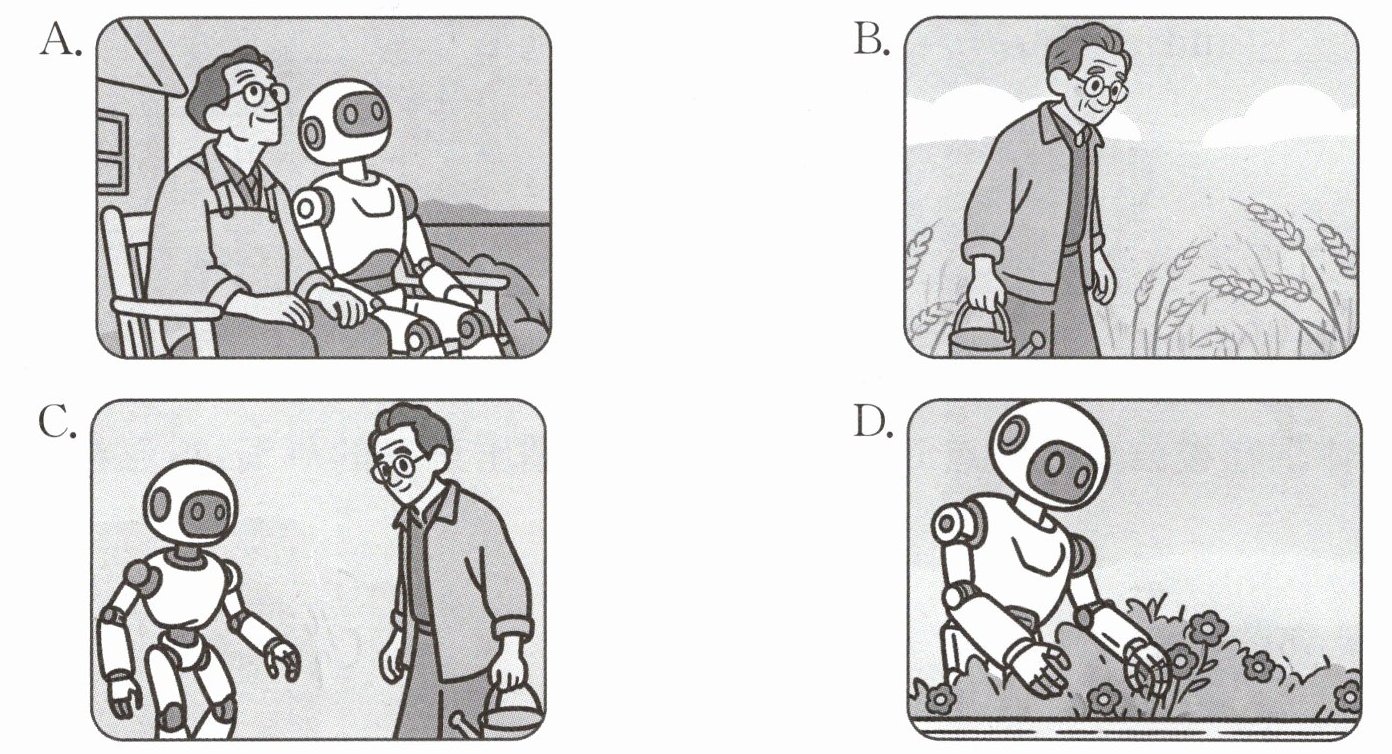 A.

B.

C.

D.