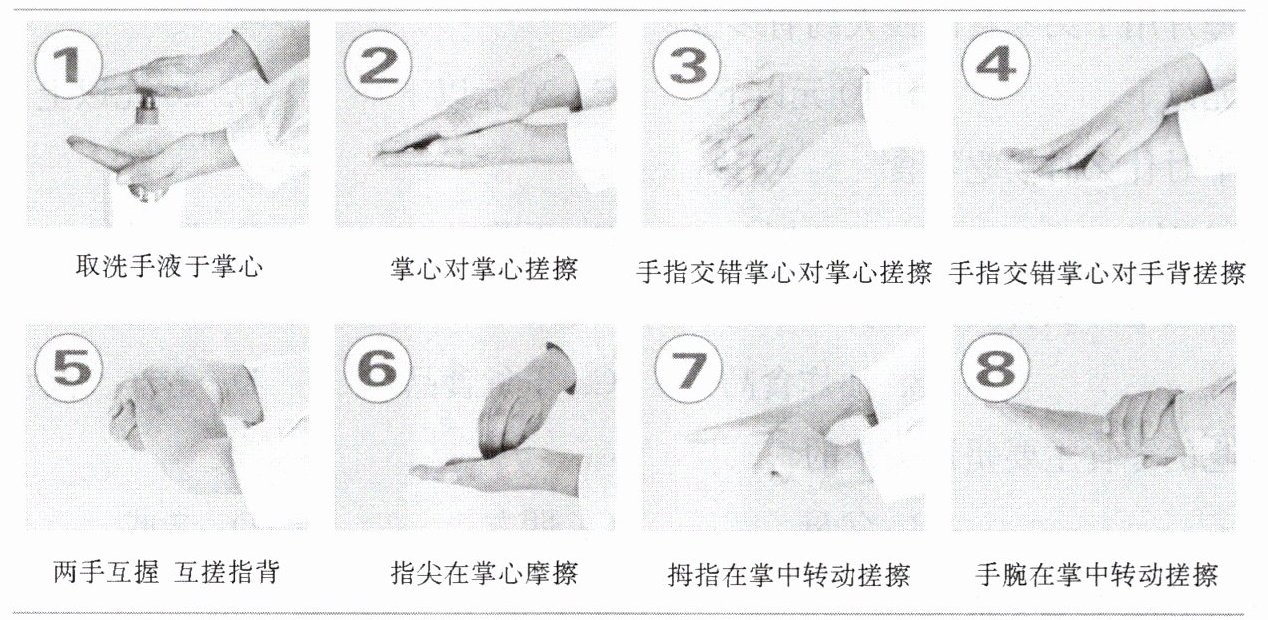 1
取洗手液于掌心

2
掌心对掌心搓擦

3
手指交错掌心对掌心搓擦

4
手指交错掌心对手背搓擦

5
两手互握 互搓指背

6
指尖在掌心摩擦

7
拇指在掌中转动搓擦

8
手腕在掌中转动搓擦