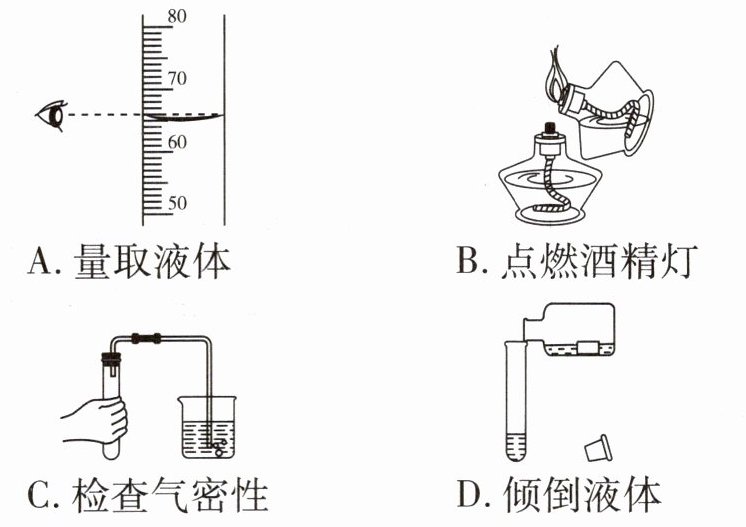 80
70
60
50
A. 量取液体

B. 点燃酒精灯

C. 检查气密性

D. 倾倒液体