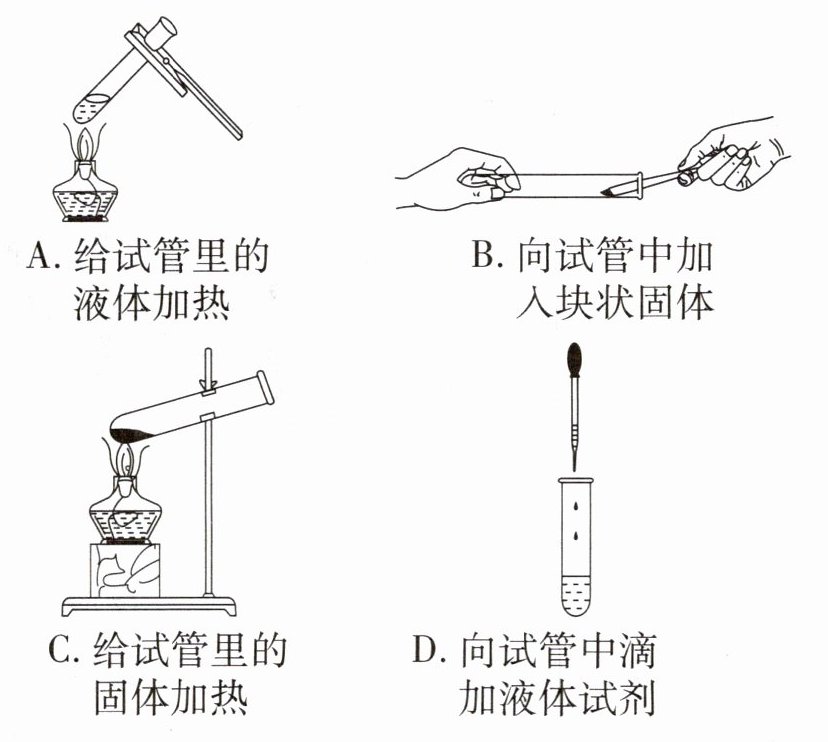 A. 给试管里的液体加热

B. 向试管中加入块状固体

C. 给试管里的固体加热

D. 向试管中滴加液体试剂