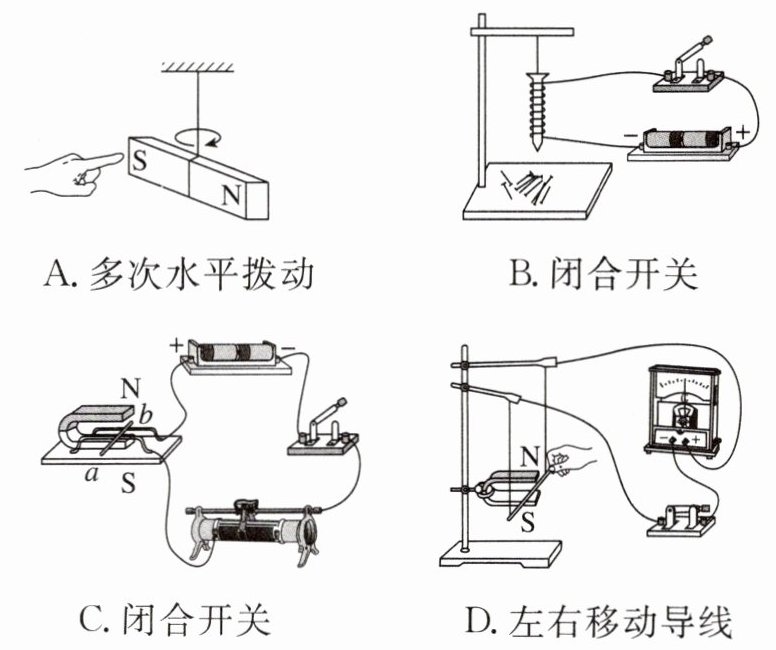 S

N

A. 多次水平拨动

−

+

B. 闭合开关

+

−

N

b

a

S

C. 闭合开关

N

S

−

+

D. 左右移动导线