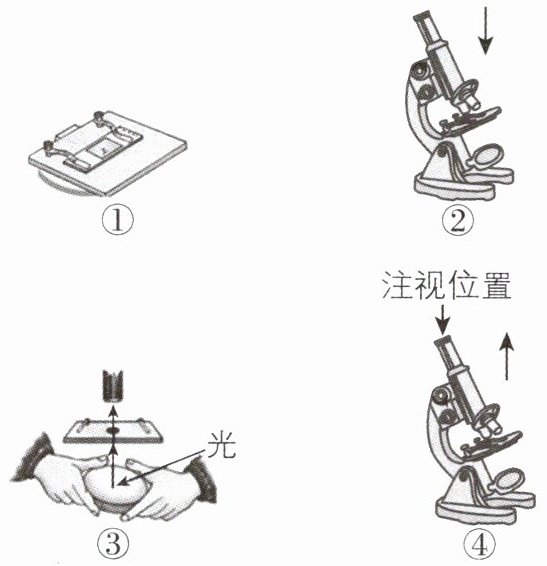 ①

②

注视位置

光

③

④