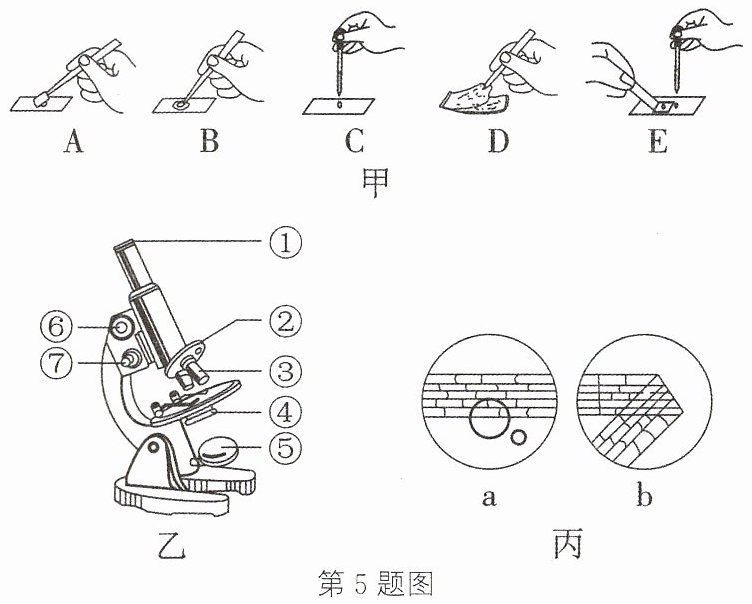 A B C D E
甲

①
②
③
④
⑤
⑥
⑦
乙

a b
丙

第 5 题图