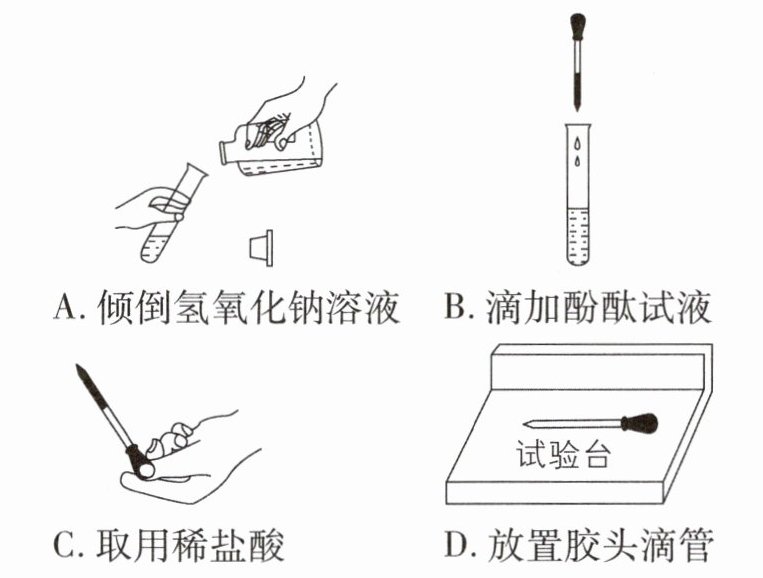 A. 倾倒氢氧化钠溶液

B. 滴加酚酞试液

C. 取用稀盐酸

试验台

D. 放置胶头滴管