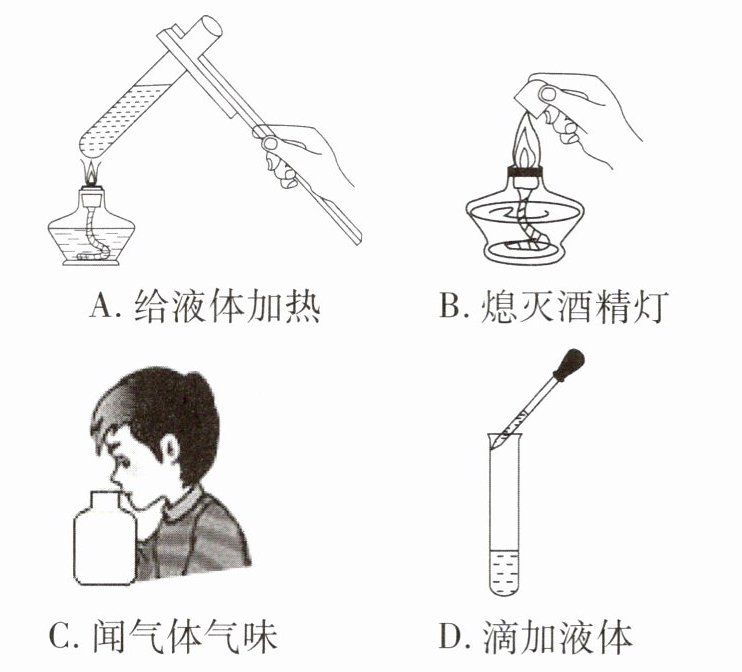 A. 给液体加热

B. 熄灭酒精灯

C. 闻气体气味

D. 滴加液体