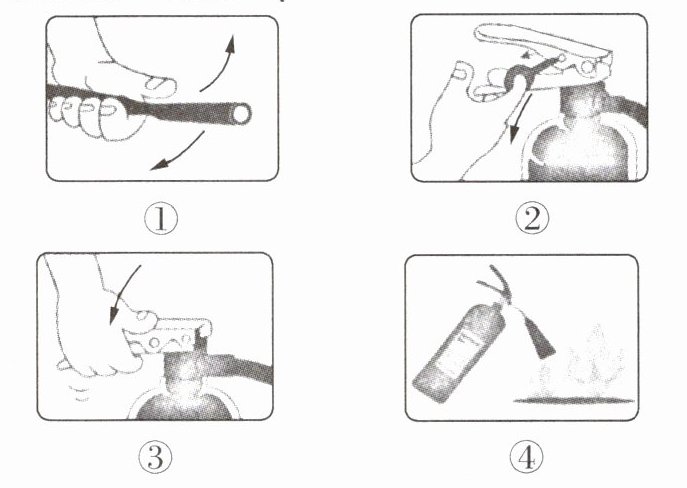 ①

②

③

④