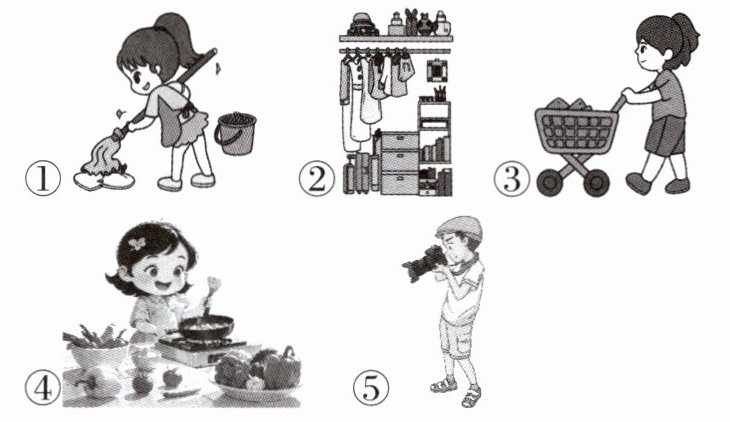 ①

②

③

④

⑤