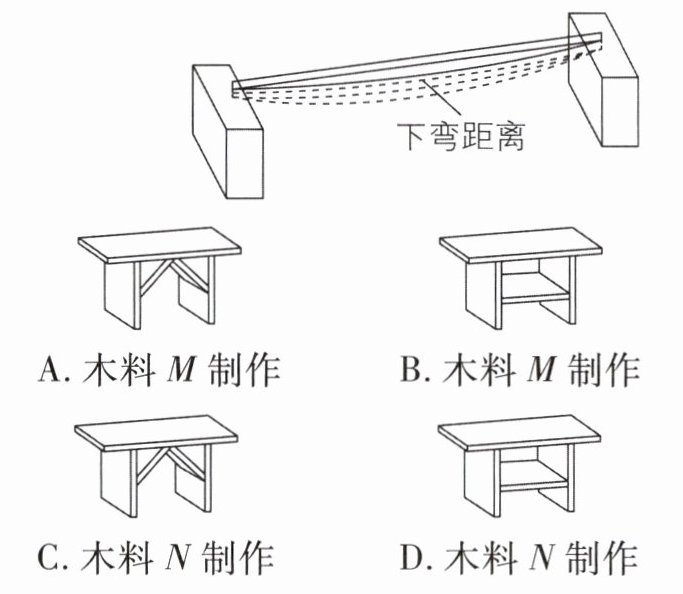 下弯距离

A. 木料 $M$ 制作

B. 木料 $M$ 制作

C. 木料 $N$ 制作

D. 木料 $N$ 制作