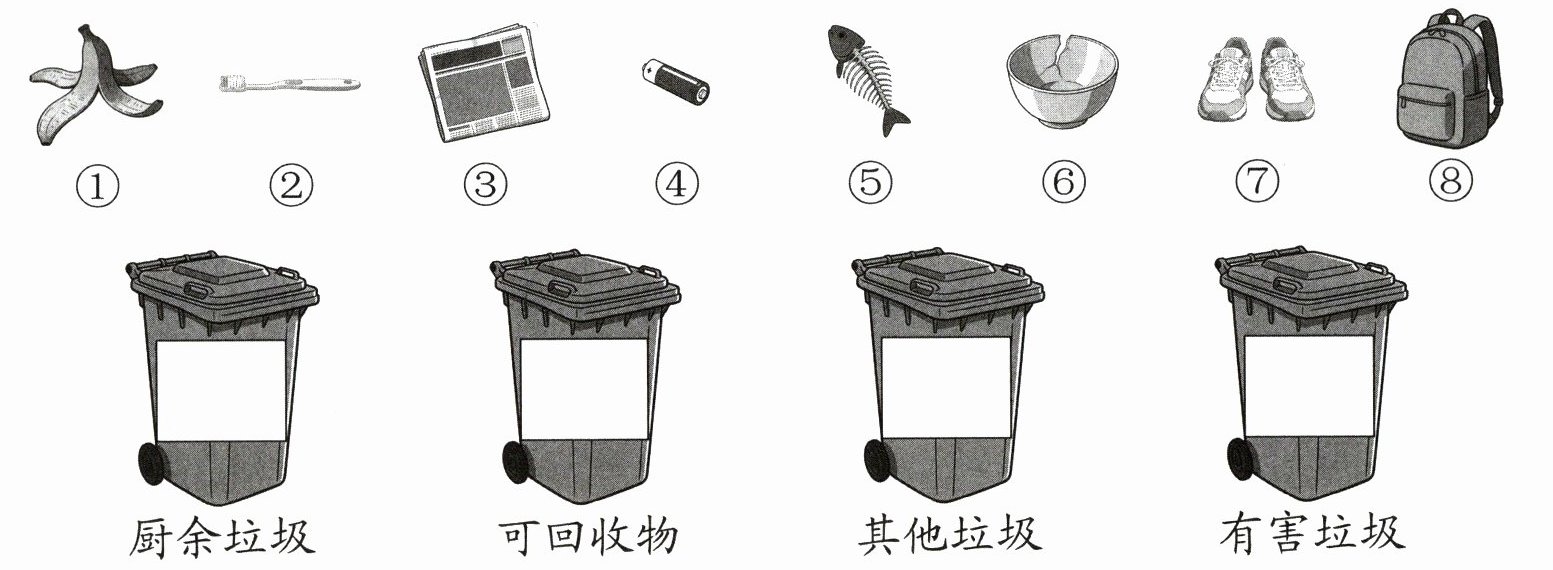 ① ② ③ ④ ⑤ ⑥ ⑦ ⑧

厨余垃圾 可回收物 其他垃圾 有害垃圾