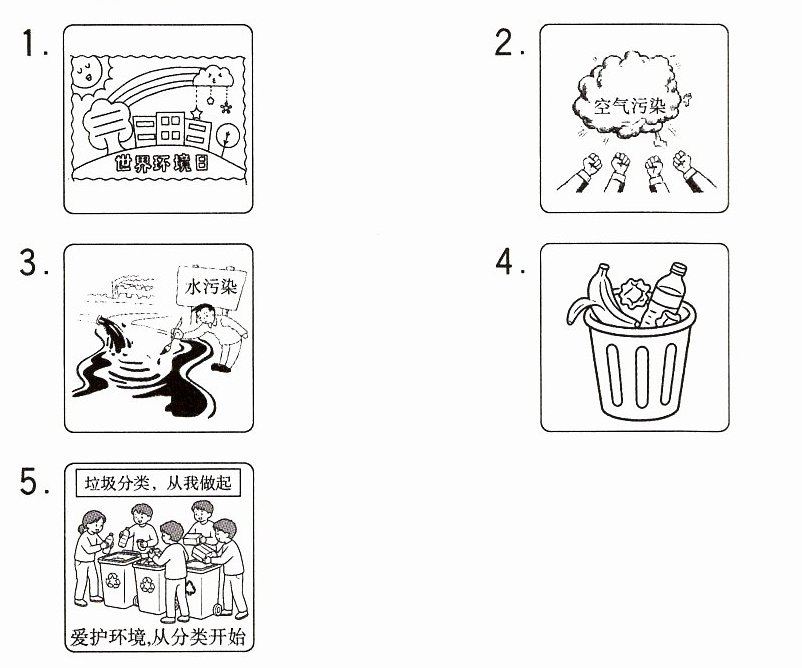 1.

世界环境日

2.

空气污染

3.

水污染

4.

5.

垃圾分类，从我做起

爱护环境,从分类开始