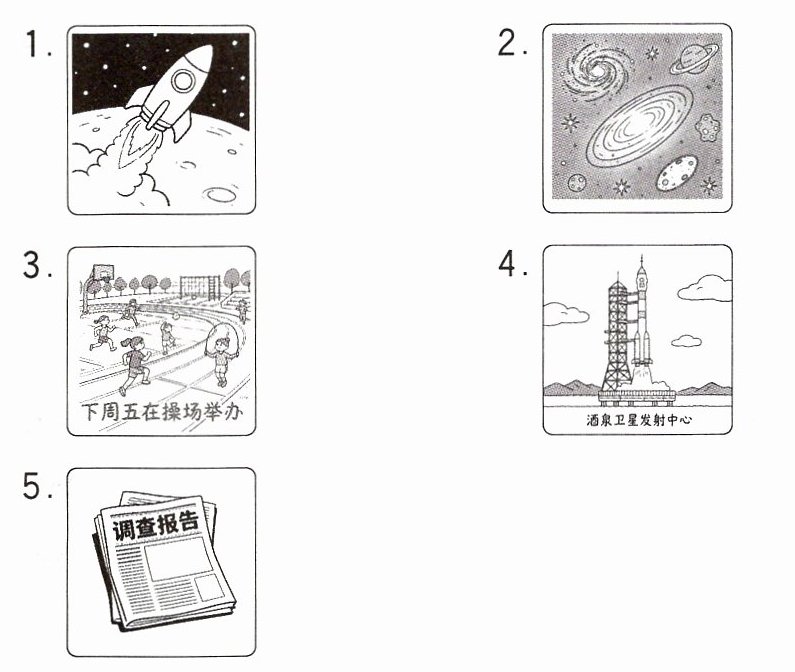 1.

2.

3.
下周五在操场举办

4.
酒泉卫星发射中心

5.
调查报告