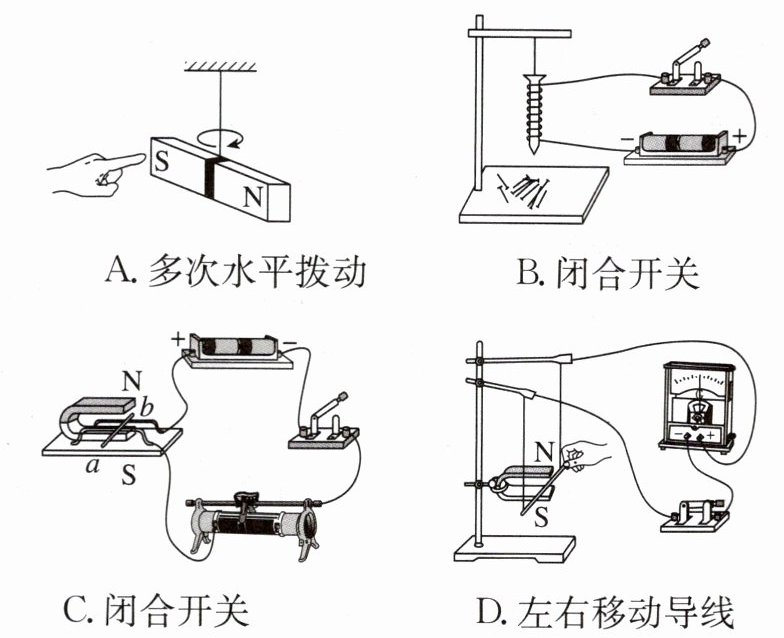 S
N
A. 多次水平拨动

−
+
B. 闭合开关

+
−
N
b
a
S
C. 闭合开关

N
S
−
+
D. 左右移动导线