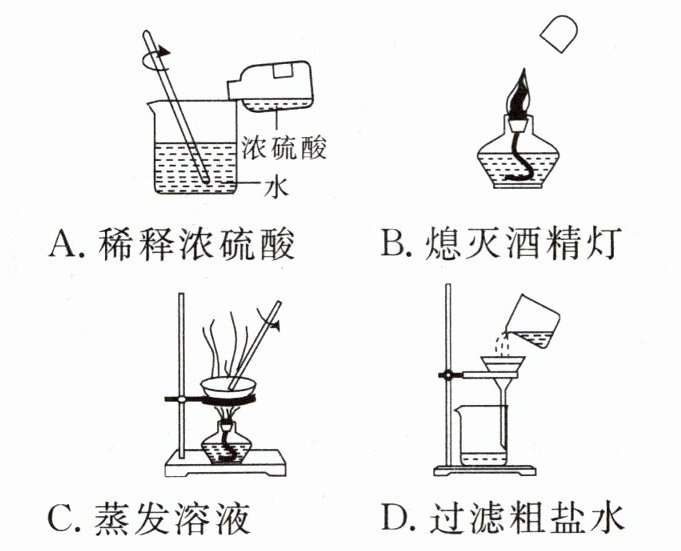 浓硫酸
水

A. 稀释浓硫酸

B. 熄灭酒精灯

C. 蒸发溶液

D. 过滤粗盐水