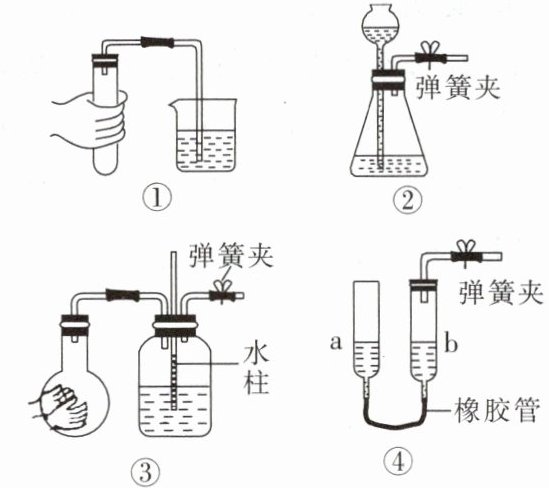 ①

弹簧夹

②

弹簧夹

水柱

③

弹簧夹

a

b

橡胶管

④