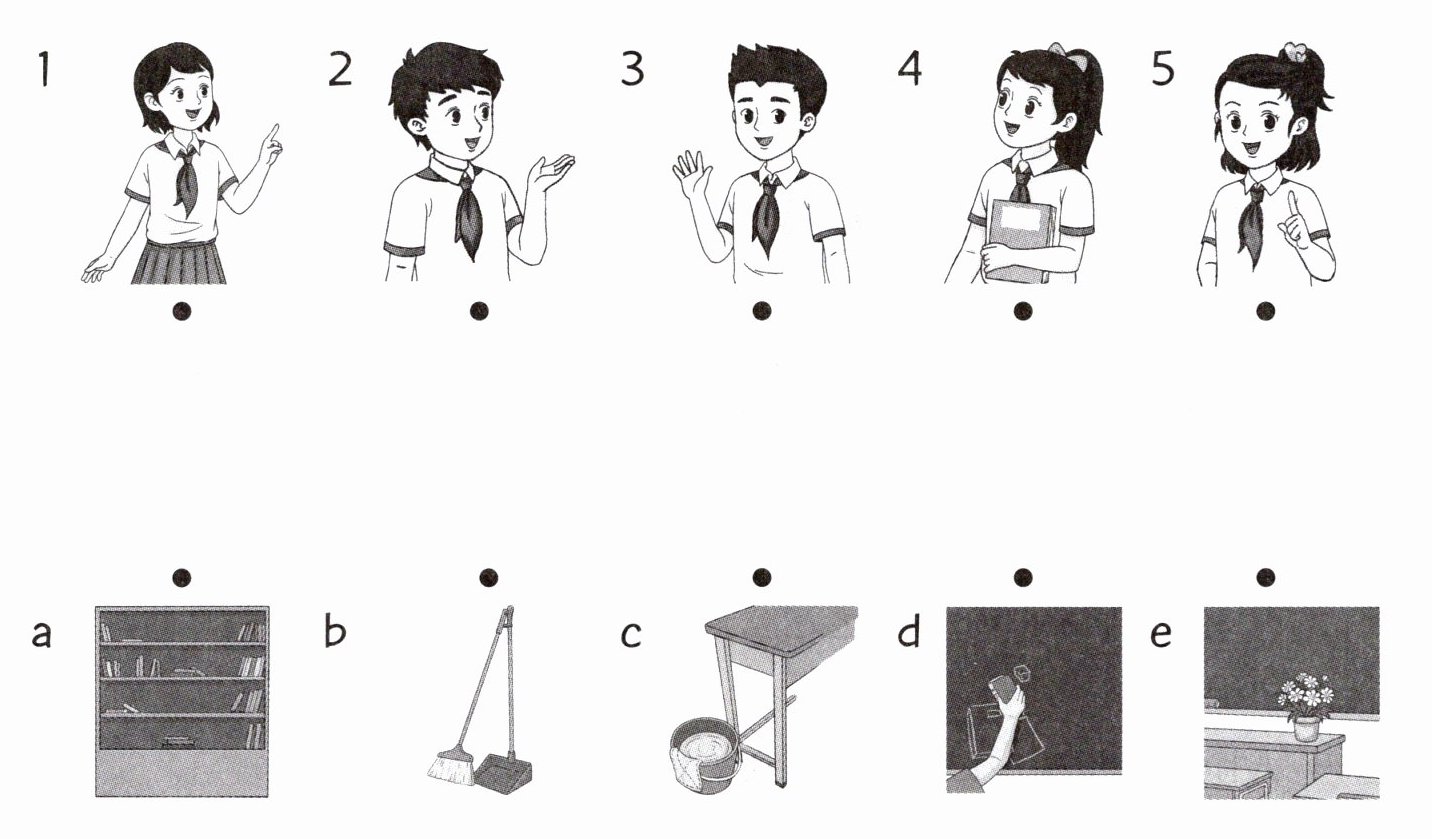 1 2 3 4 5

a b c d e