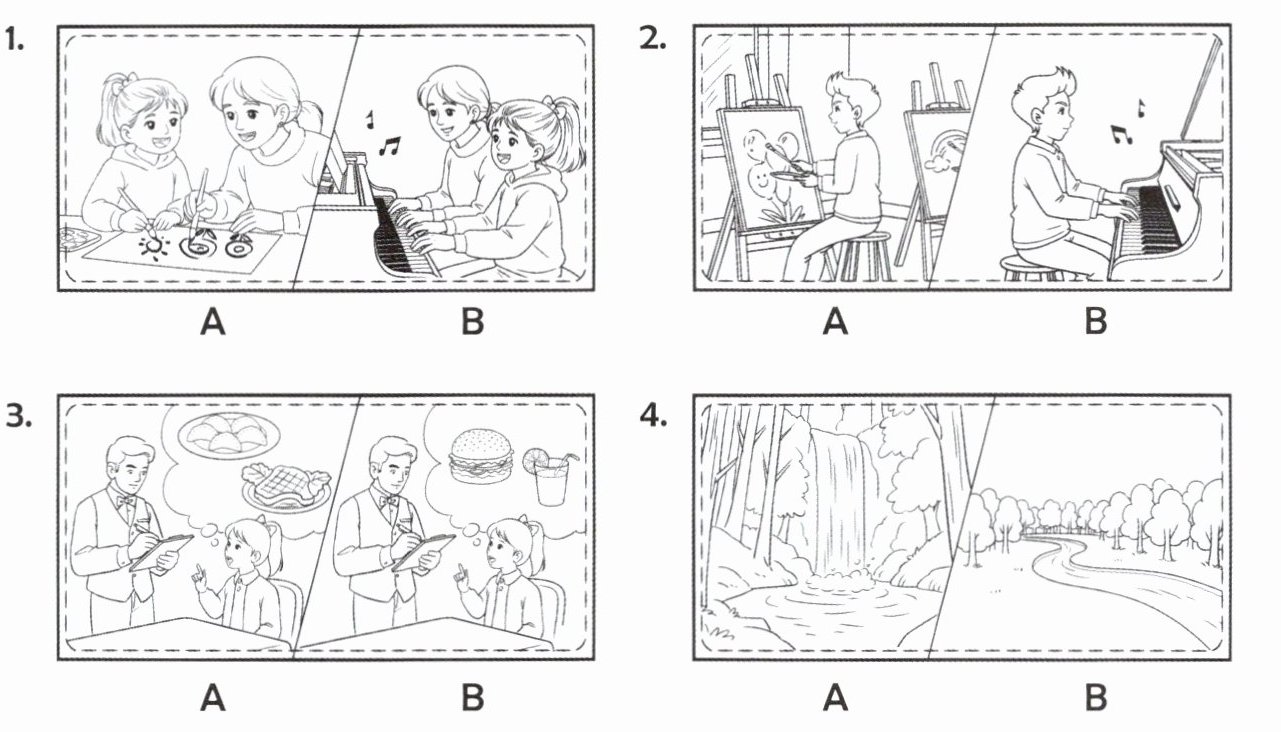 1.

A B

2.

A B

3.

A B

4.

A B