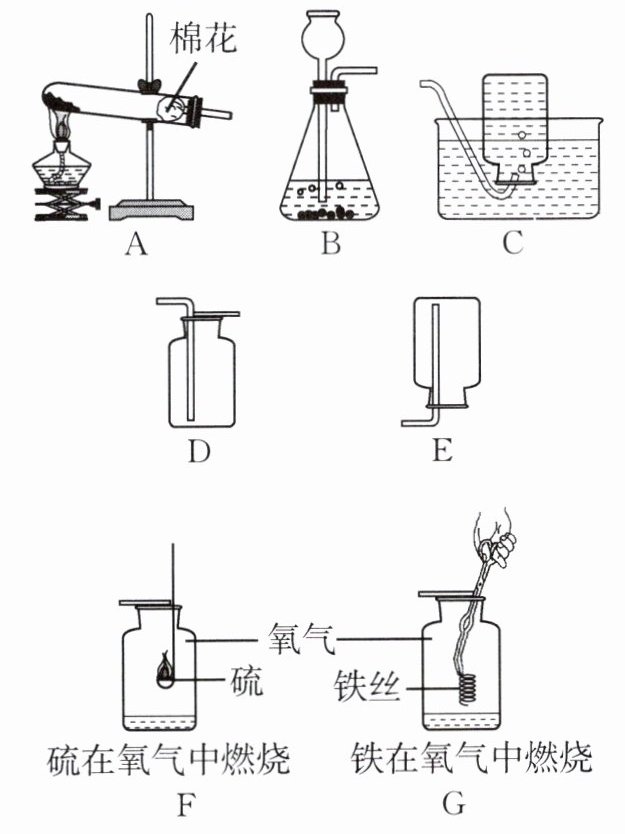 棉花

A

B

C

D

E

氧气

硫

铁丝

硫在氧气中燃烧

F

铁在氧气中燃烧

G