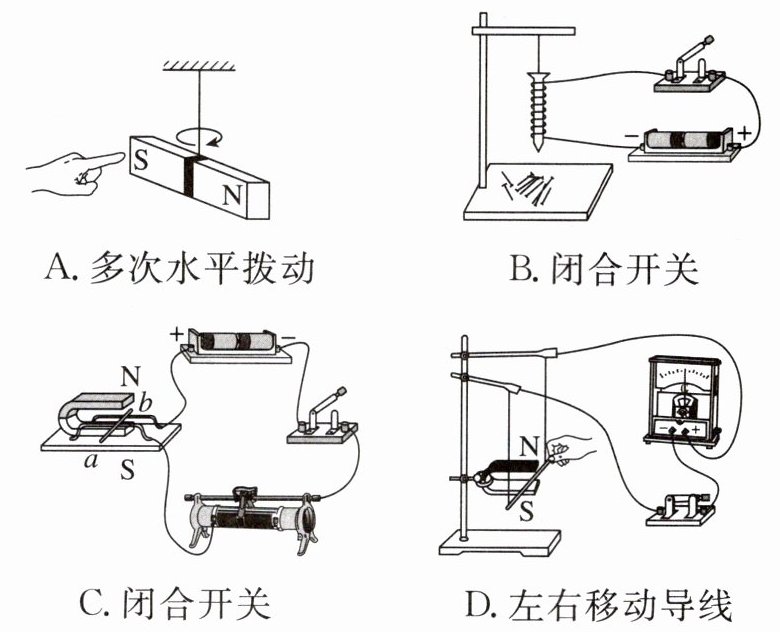 S N

A. 多次水平拨动

− +

B. 闭合开关

+ −

N

b

a

S

C. 闭合开关

N

S

− +

D. 左右移动导线