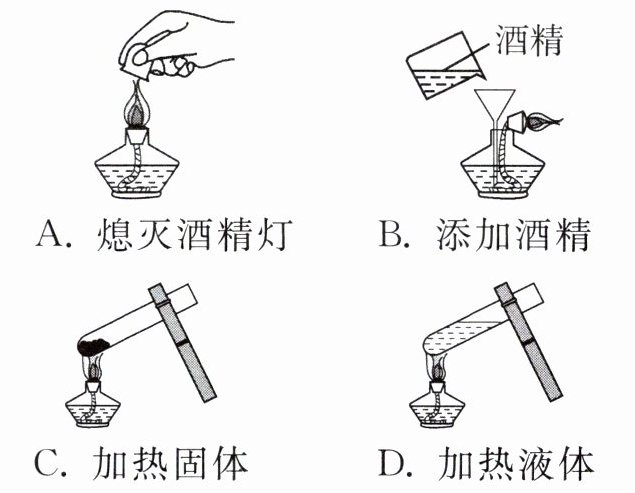 酒精

A. 熄灭酒精灯

B. 添加酒精

C. 加热固体

D. 加热液体