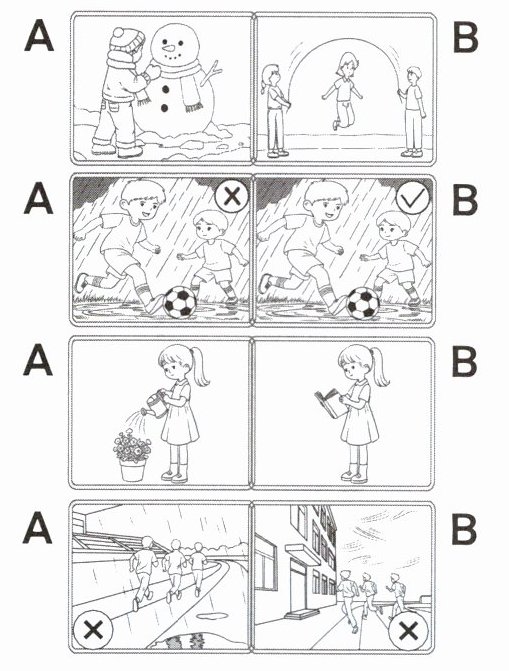 A B
A B
A B
A B