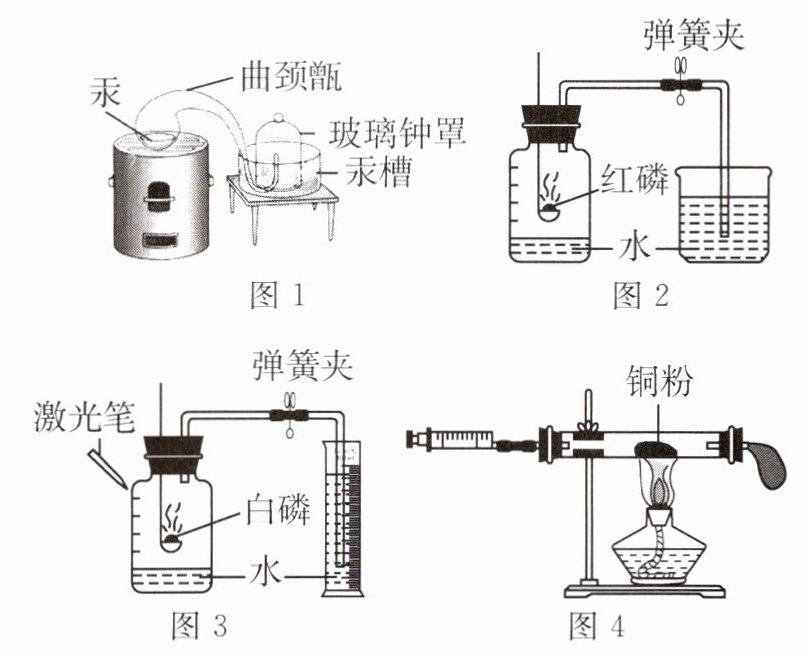 汞
曲颈甑
玻璃钟罩
汞槽
图 1

弹簧夹
红磷
水
图 2

弹簧夹
激光笔
白磷
水
图 3

铜粉
图 4