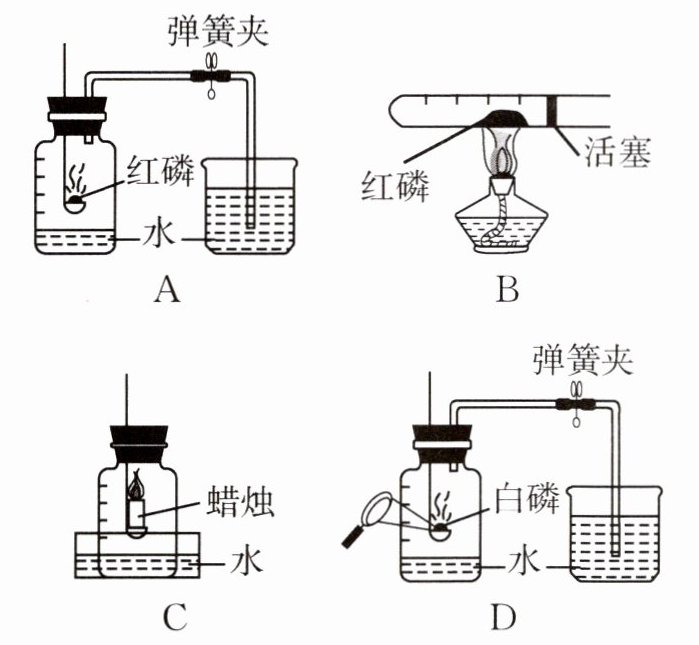 弹簧夹
红磷
水
A

红磷
活塞
B

蜡烛
水
C

弹簧夹
白磷
水
D