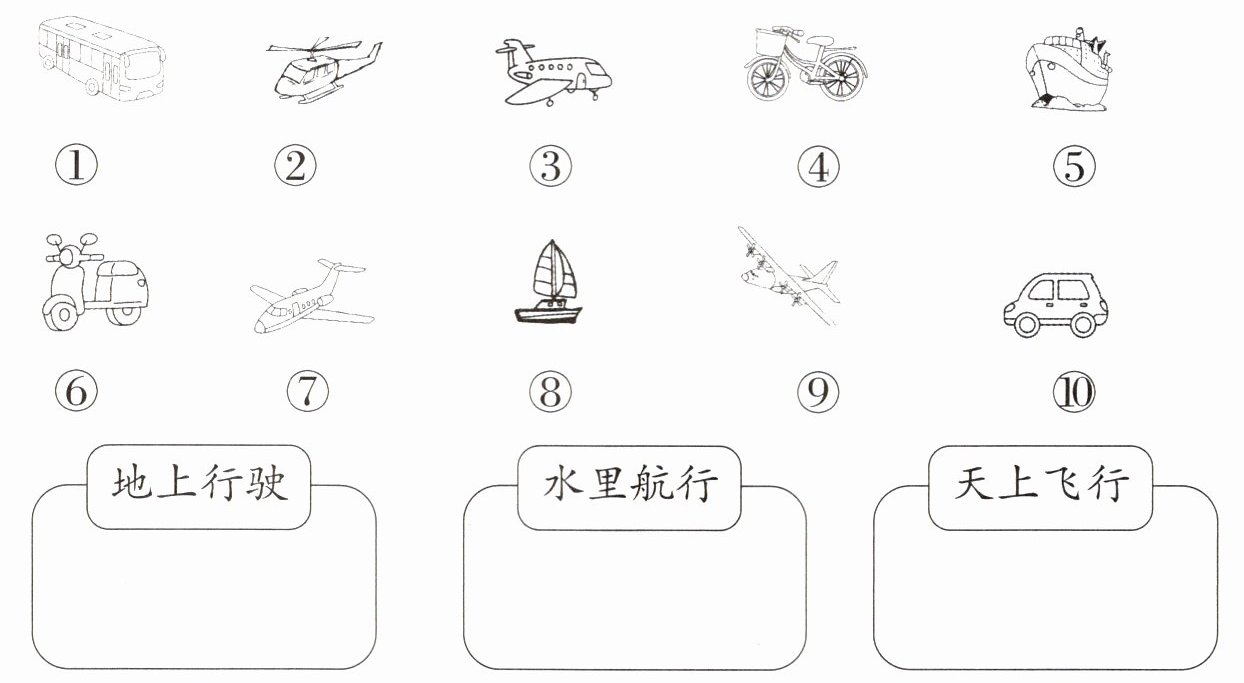 ① ② ③ ④ ⑤

⑥ ⑦ ⑧ ⑨ ⑩

地上行驶

水里航行

天上飞行