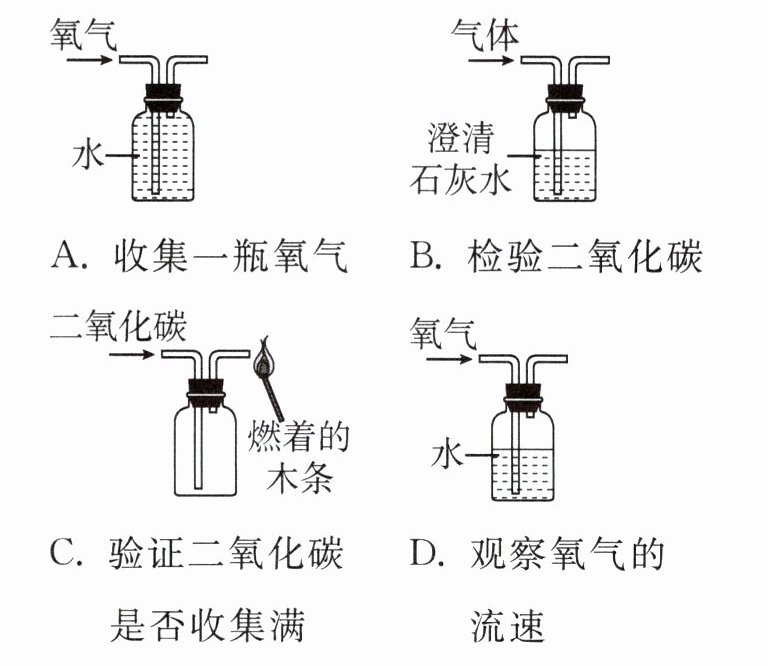 氧气

水

A. 收集一瓶氧气

气体

澄清石灰水

B. 检验二氧化碳

二氧化碳

燃着的木条

C. 验证二氧化碳是否收集满

氧气

水

D. 观察氧气的流速